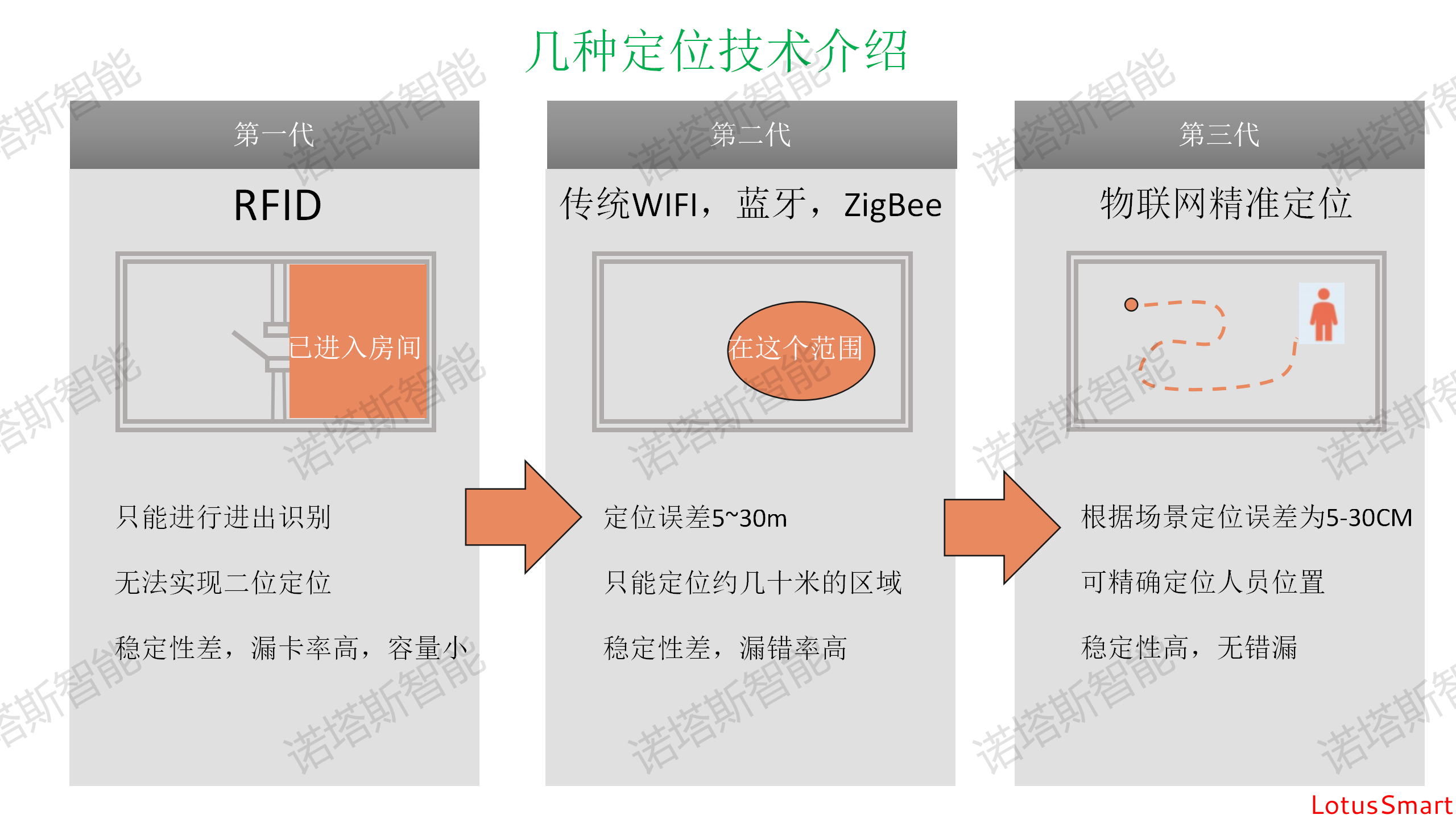 几种定位技术介绍

第一代

RFID

已进入房间

只能进行进出识别

无法实现二位定位

稳定性差，漏卡率高，容量小

第二代

传统WIFI，蓝牙，ZigBee

在这个范围

定位误差5~30m

只能定位约几十米的区域

稳定性差，漏错率高

第三代

物联网精准定位

根据场景定位误差为5-30CM

可精确定位人员位置

稳定性高，无错漏

诺塔斯智能

LotusSmart